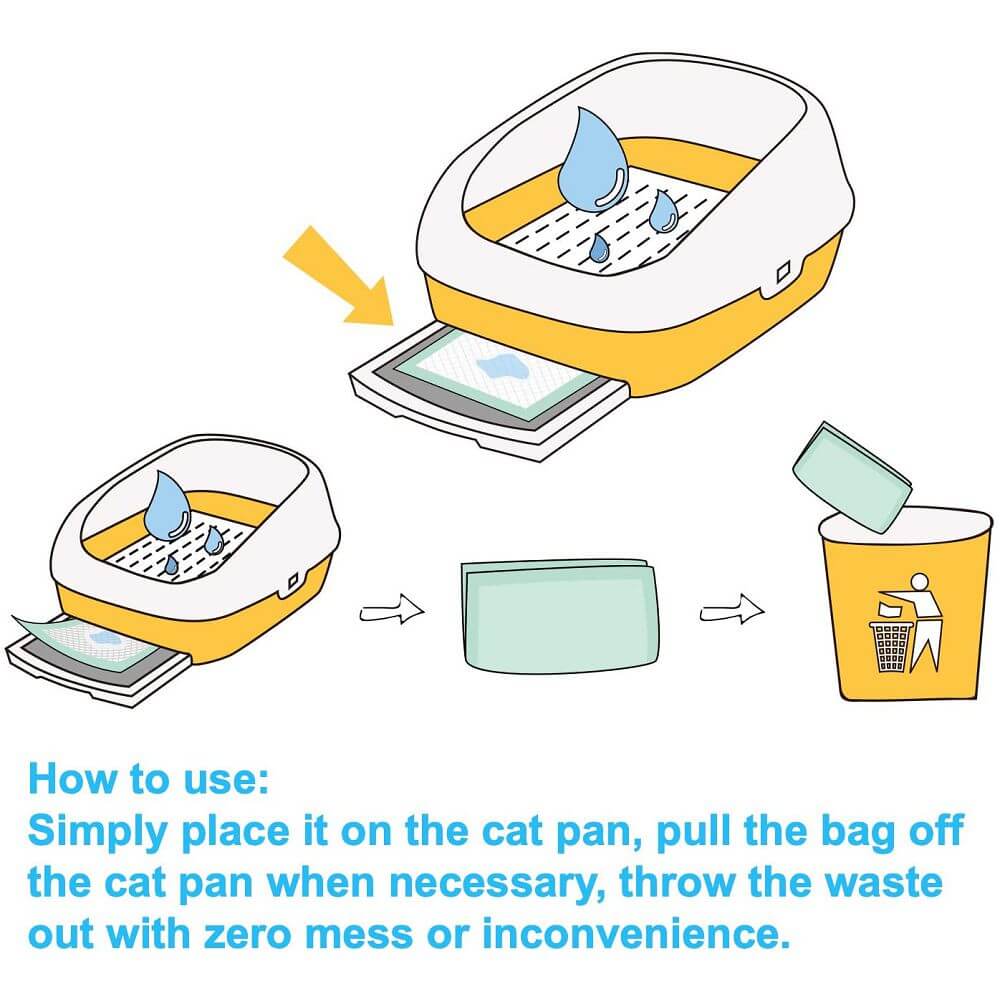 How to use:
Simply place it on the cat pan, pull the bag off the cat pan when necessary, throw the waste out with zero mess or inconvenience.