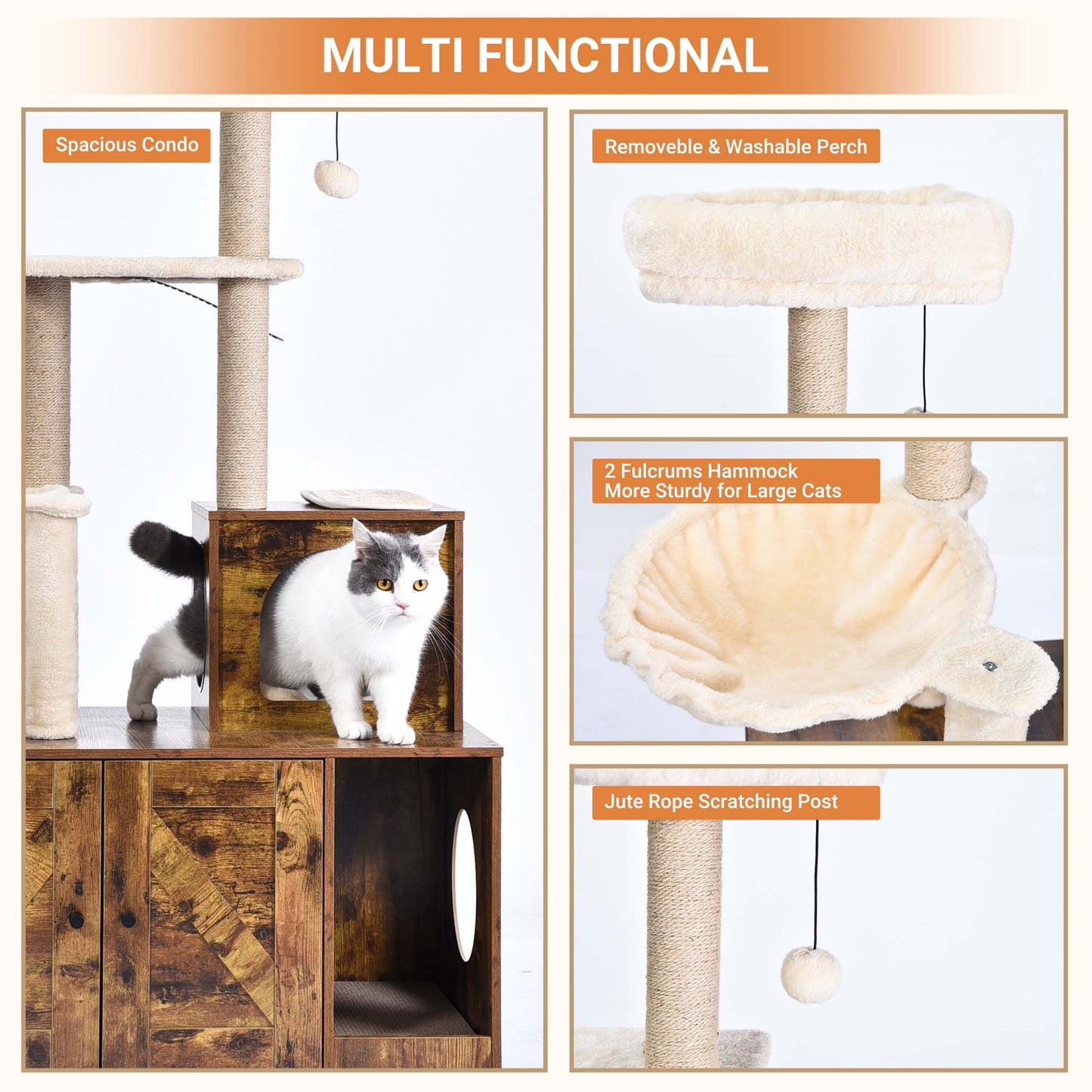 MULTI FUNCTIONAL

Spacious Condo

Removeble & Washable Perch

2 Fulcrums Hammock
More Sturdy for Large Cats

Jute Rope Scratching Post