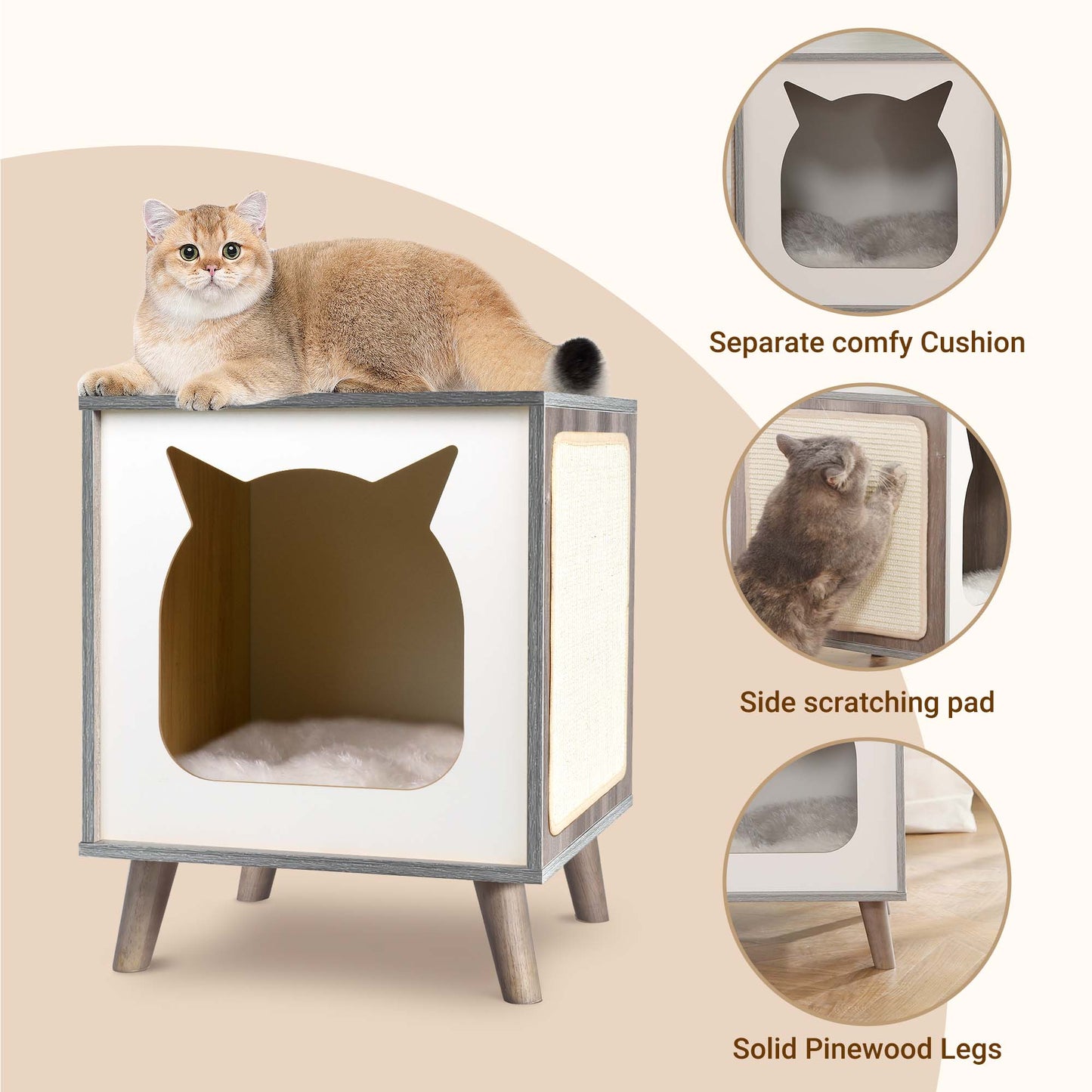 Separate comfy Cushion

Side scratching pad

Solid Pinewood Legs