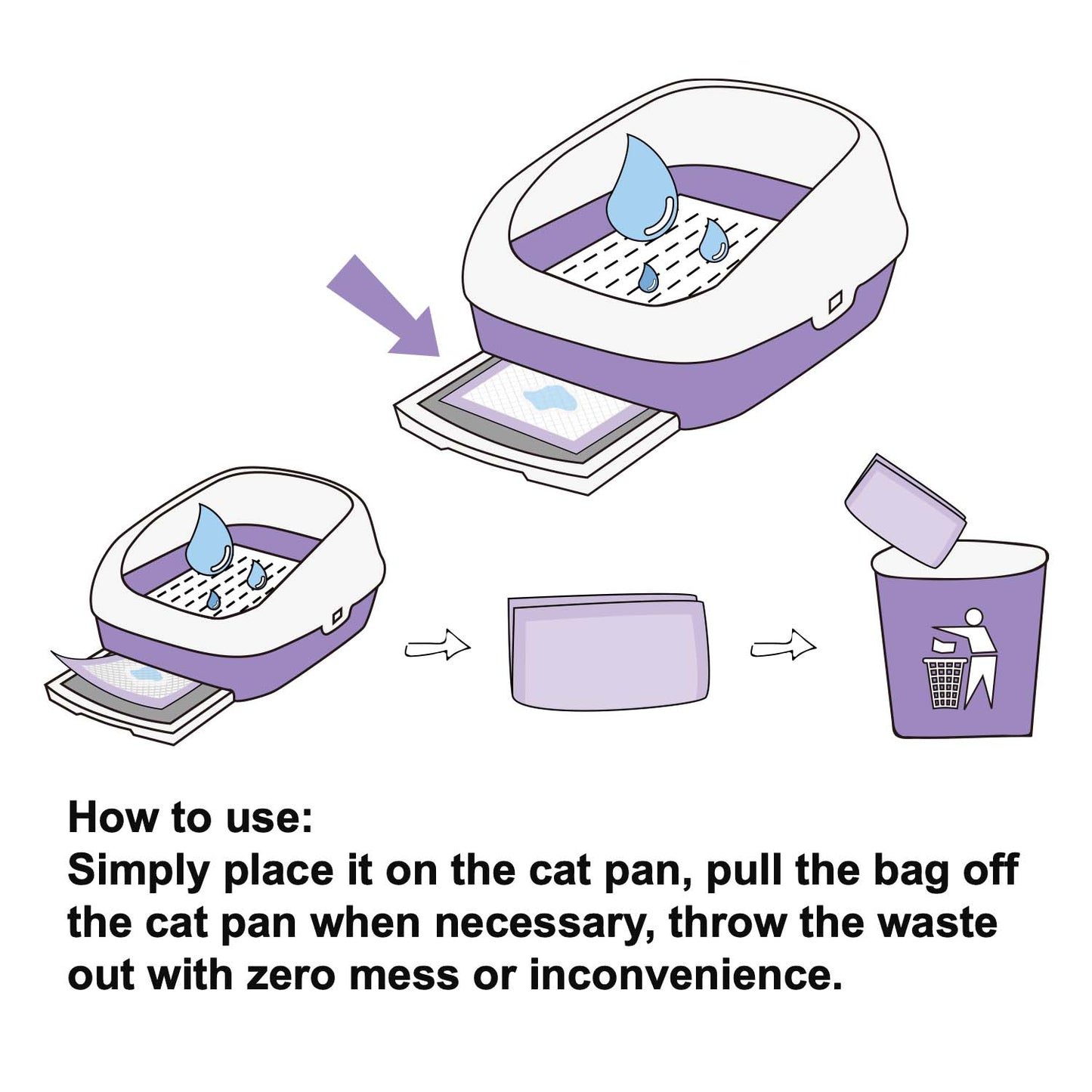 How to use:
Simply place it on the cat pan, pull the bag off the cat pan when necessary, throw the waste out with zero mess or inconvenience.